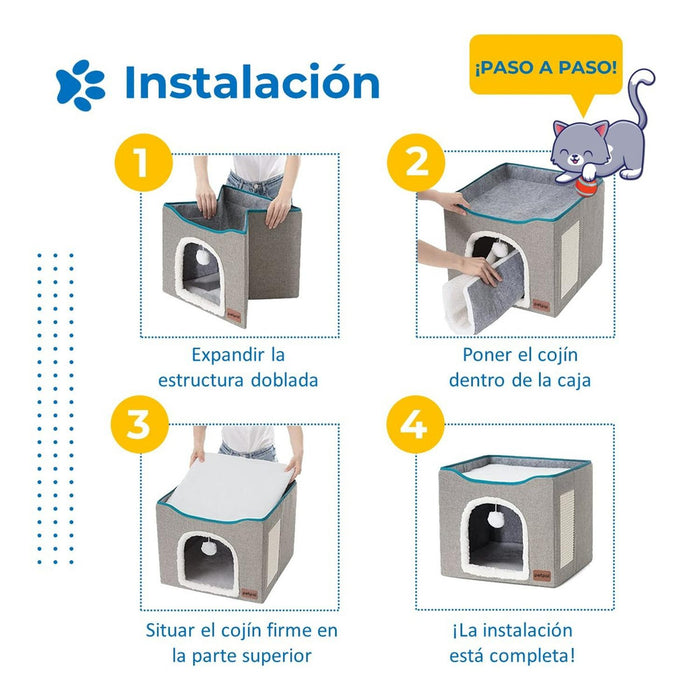 Instalación

¡PASO A PASO!

1

Expandir la estructura doblada

2

Poner el cojín dentro de la caja

3

Situar el cojín firme en la parte superior

4

¡La instalación está completa!