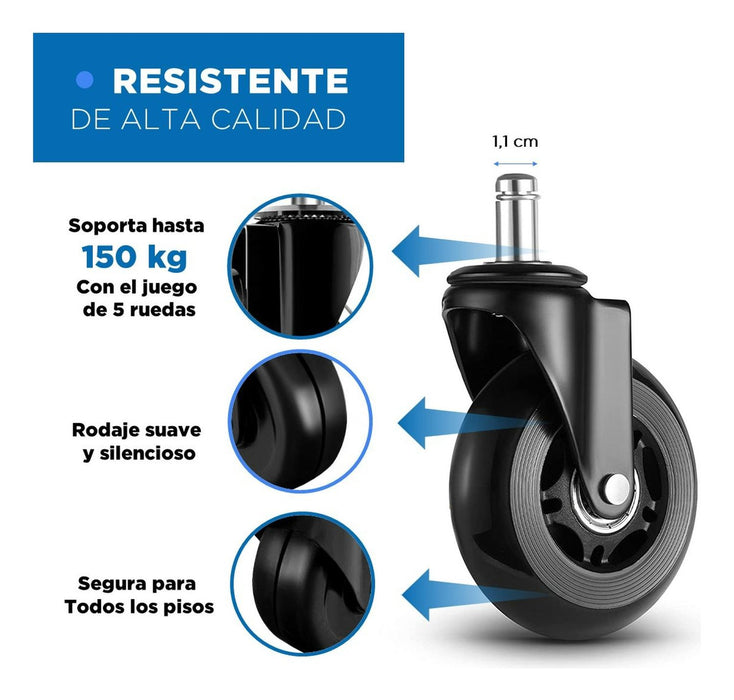 RESISTENTE
DE ALTA CALIDAD

1,1 cm

Soporta hasta
150 kg
Con el juego
de 5 ruedas

Rodaje suave
y silencioso

Segura para
Todos los pisos