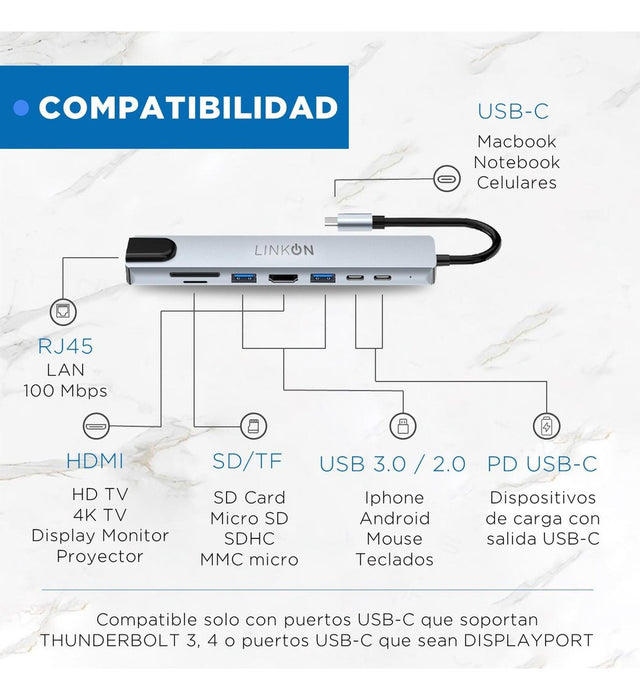 COMPATIBILIDAD

USB-C
Macbook
Notebook
Celulares

LINKON

RJ45
LAN
100 Mbps

HDMI
HD TV
4K TV
Display Monitor
Proyector

SD/TF
SD Card
Micro SD
SDHC
MMC micro

USB 3.0 / 2.0
Iphone
Android
Mouse
Teclados

PD USB-C
Dispositivos
de carga con
salida USB-C

Compatible solo con puertos USB-C que soportan THUNDERBOLT 3, 4 o puertos USB-C que sean DISPLAYPORT