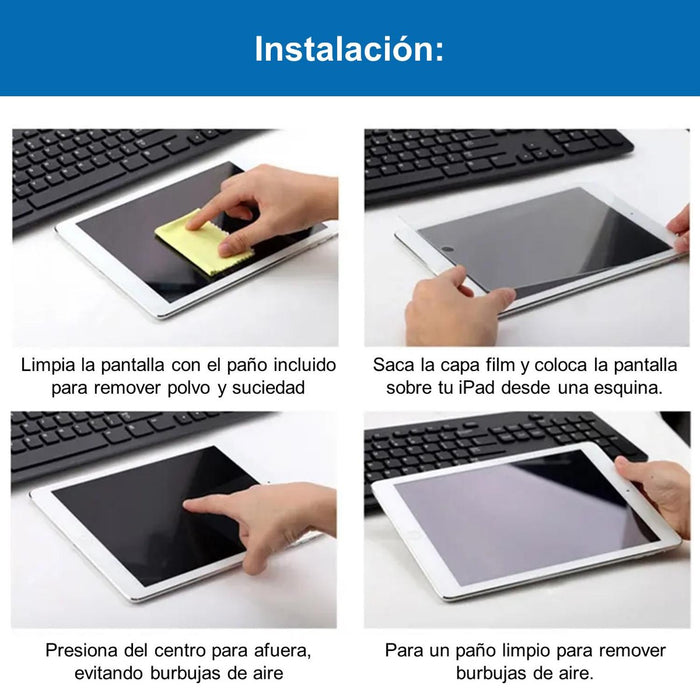 Instalación:

Limpia la pantalla con el paño incluido para remover polvo y suciedad

Saca la capa film y coloca la pantalla sobre tu iPad desde una esquina.

Presiona del centro para afuera, evitando burbujas de aire

Para un paño limpio para remover burbujas de aire.