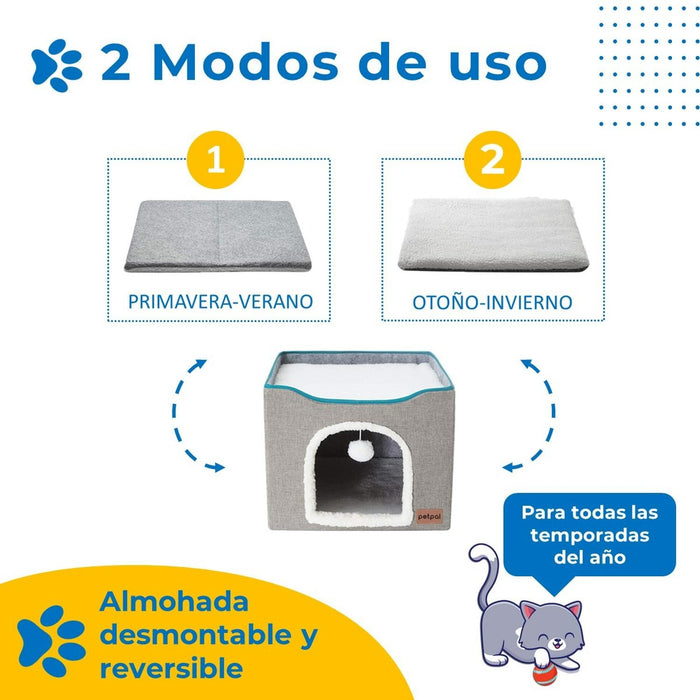 2 Modos de uso

1

PRIMAVERA-VERANO

2

OTOÑO-INVIERNO

petpal

Para todas las temporadas del año

Almohada desmontable y reversible