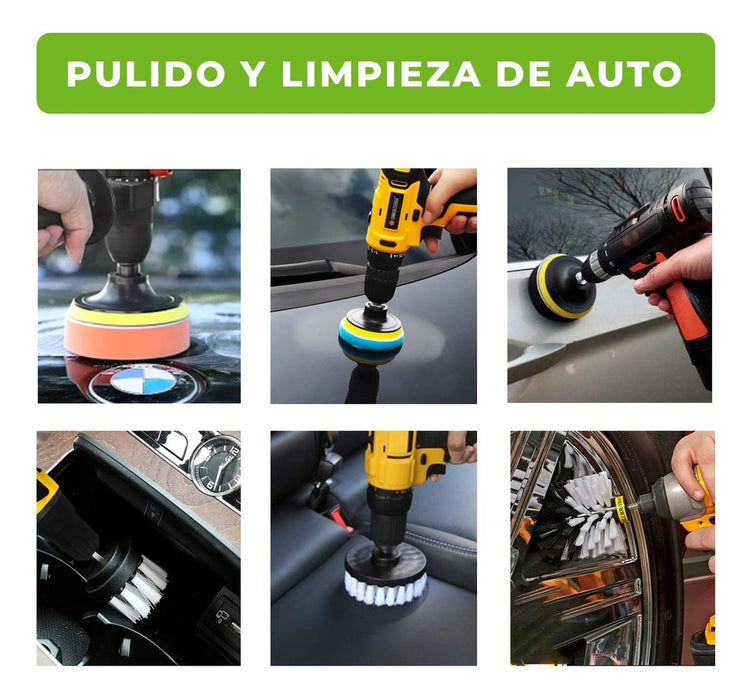 PULIDO Y LIMPIEZA DE AUTO