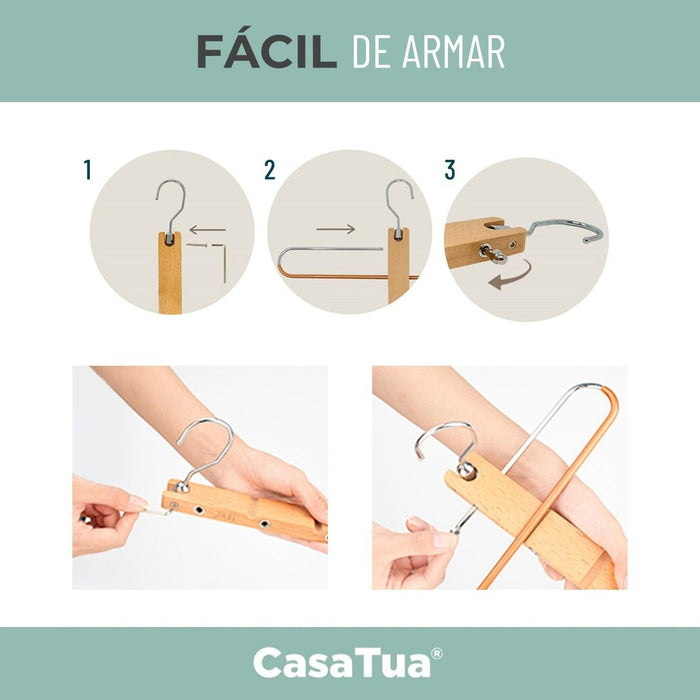 FÁCIL DE ARMAR

1

2

3

CasaTua®