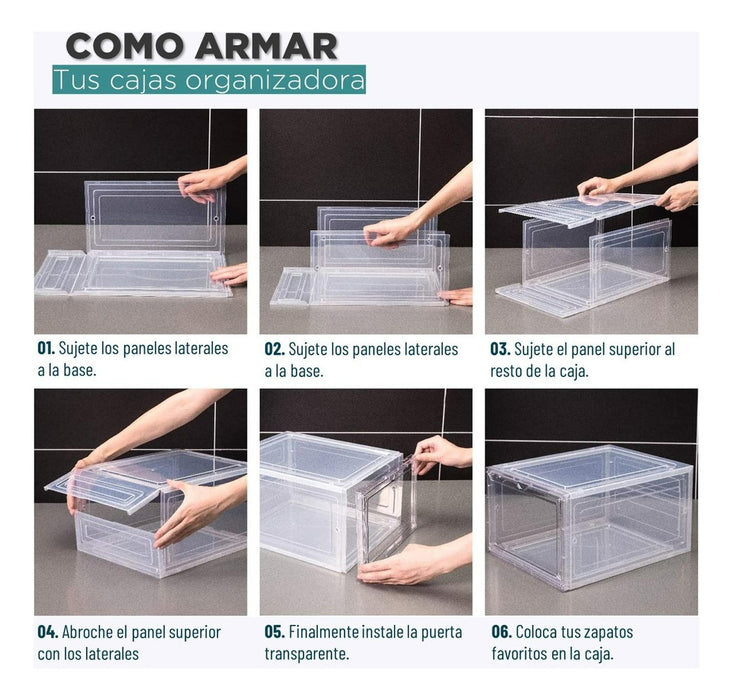 COMO ARMAR
Tus cajas organizadora

01. Sujete los paneles laterales a la base.

02. Sujete los paneles laterales a la base.

03. Sujete el panel superior al resto de la caja.

04. Abroche el panel superior con los laterales

05. Finalmente instale la puerta transparente.

06. Coloca tus zapatos favoritos en la caja.