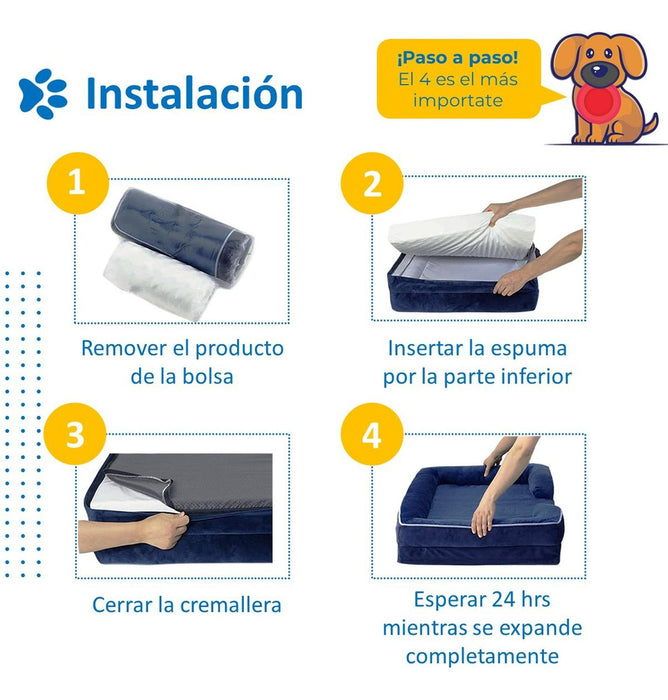 Instalación

¡Paso a paso!
El 4 es el más importate

1

Remover el producto de la bolsa

2

Insertar la espuma por la parte inferior

3

Cerrar la cremallera

4

Esperar 24 hrs mientras se expande completamente