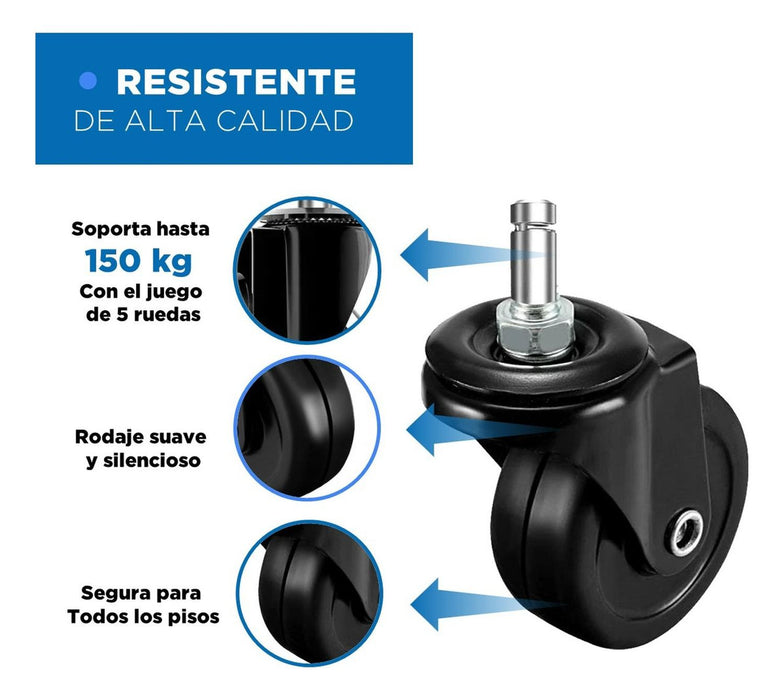 RESISTENTE
DE ALTA CALIDAD

Soporta hasta
150 kg
Con el juego
de 5 ruedas

Rodaje suave
y silencioso

Segura para
Todos los pisos