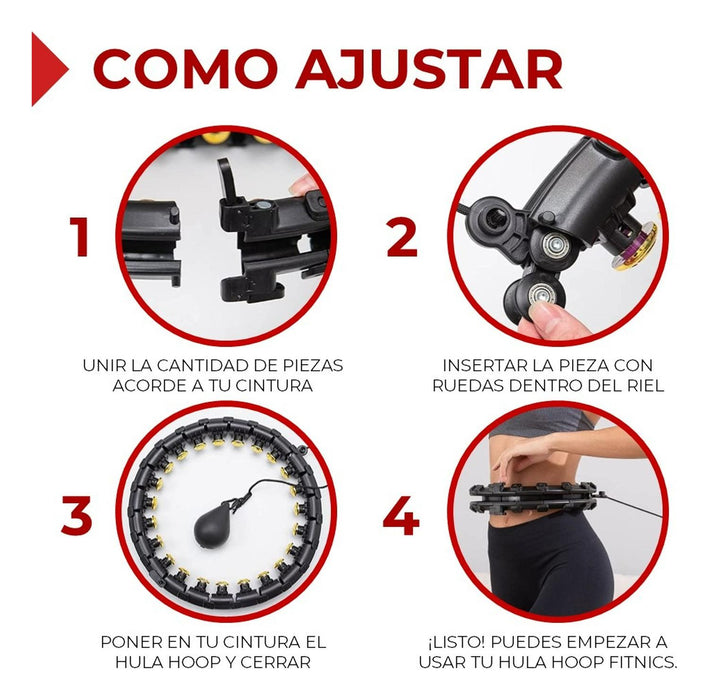 COMO AJUSTAR

1

UNIR LA CANTIDAD DE PIEZAS ACORDE A TU CINTURA

2

INSERTAR LA PIEZA CON RUEDAS DENTRO DEL RIEL

3

PONER EN TU CINTURA EL HULA HOOP Y CERRAR

4

¡LISTO! PUEDES EMPEZAR A USAR TU HULA HOOP FITNICS.