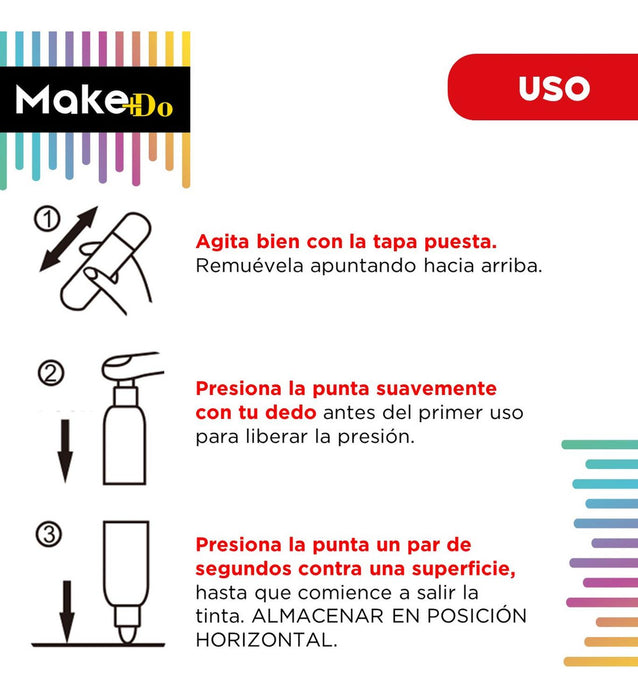 Make+Do

USO

①

Agita bien con la tapa puesta. Remuévela apuntando hacia arriba.

②

Presiona la punta suavemente con tu dedo antes del primer uso para liberar la presión.

③

Presiona la punta un par de segundos contra una superficie, hasta que comience a salir la tinta. ALMACENAR EN POSICIÓN HORIZONTAL.