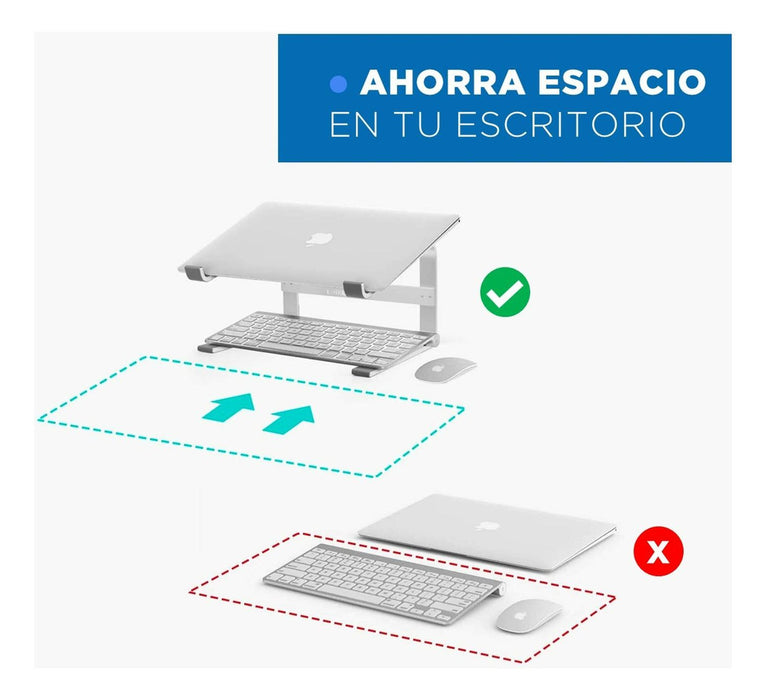 AHORRA ESPACIO
EN TU ESCRITORIO