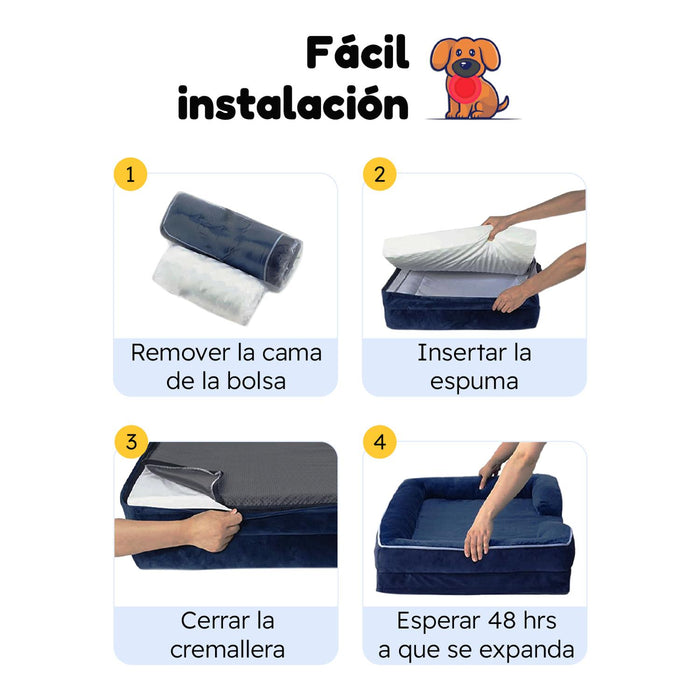 Fácil instalación

1

Remover la cama de la bolsa

2

Insertar la espuma

3

Cerrar la cremallera

4

Esperar 48 hrs a que se expanda