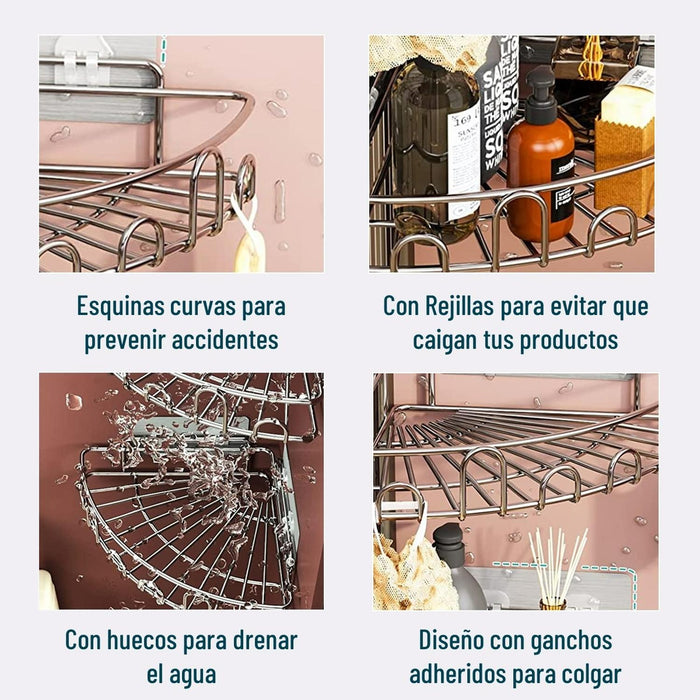 Esquinas curvas para prevenir accidentes

Con Rejillas para evitar que caigan tus productos

Con huecos para drenar el agua

Diseño con ganchos adheridos para colgar