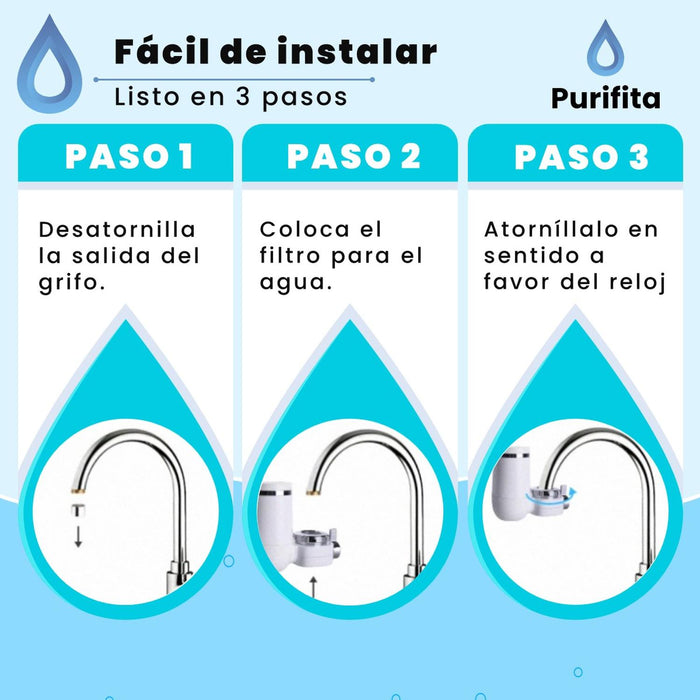 Fácil de instalar
Listo en 3 pasos

Purifita

PASO 1

Desatornilla la salida del grifo.

PASO 2

Coloca el filtro para el agua.

PASO 3

Atorníllalo en sentido a favor del reloj