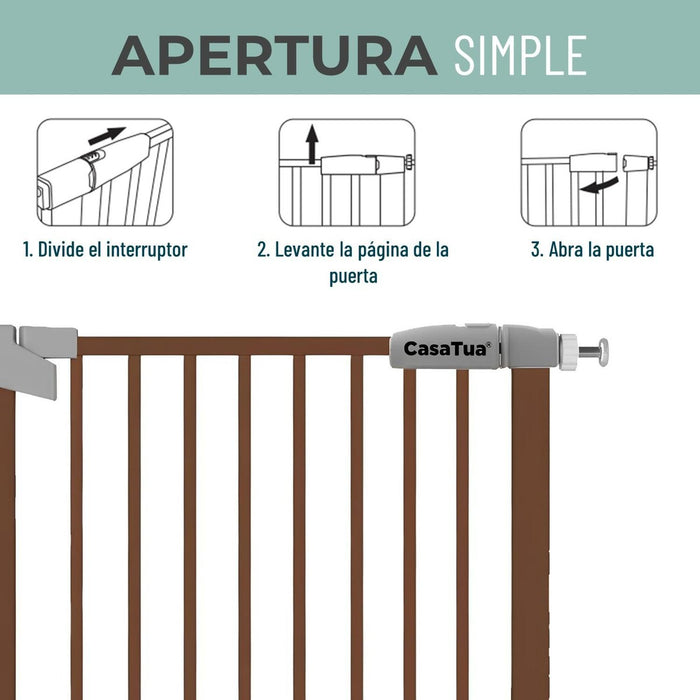 APERTURA SIMPLE

1. Divide el interruptor

2. Levante la página de la puerta

3. Abra la puerta

CasaTua®