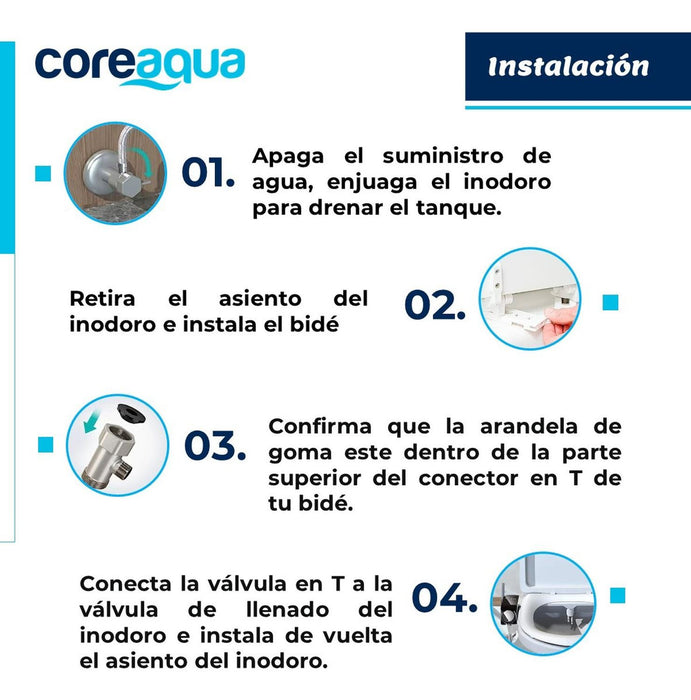 coreaqua

Instalación

01. Apaga el suministro de agua, enjuaga el inodoro para drenar el tanque.

Retira el asiento del inodoro e instala el bidé

02.

03. Confirma que la arandela de goma este dentro de la parte superior del conector en T de tu bidé.

Conecta la válvula en T a la válvula de llenado del inodoro e instala de vuelta el asiento del inodoro.

04.