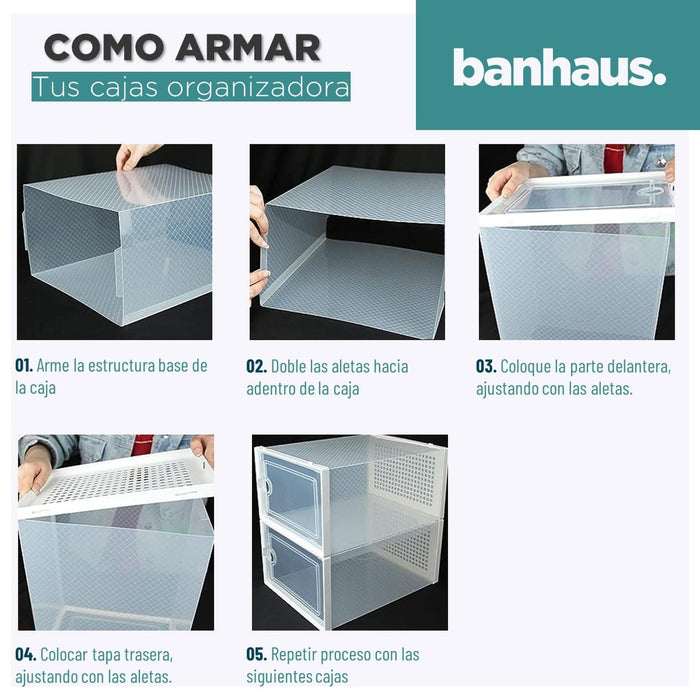 COMO ARMAR
Tus cajas organizadora

banhaus.

01. Arme la estructura base de la caja

02. Doble las aletas hacia adentro de la caja

03. Coloque la parte delantera, ajustando con las aletas.

04. Colocar tapa trasera, ajustando con las aletas.

05. Repetir proceso con las siguientes cajas