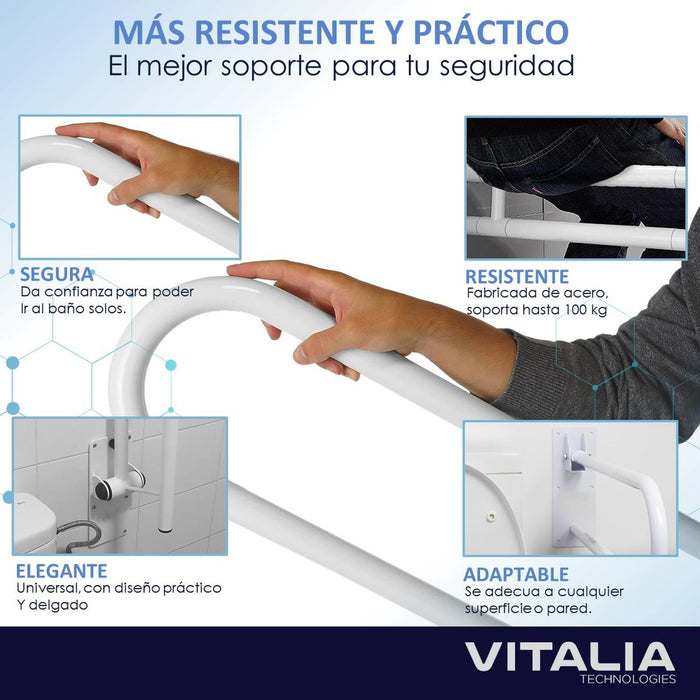 MÁS RESISTENTE Y PRÁCTICO
El mejor soporte para tu seguridad

SEGURA
Da confianza para poder Ir al baño solos.

RESISTENTE
Fabricada de acero, soporta hasta 100 kg

ELEGANTE
Universal, con diseño práctico Y delgado

ADAPTABLE
Se adecua a cualquier superficie o pared.

VITALIA
TECHNOLOGIES