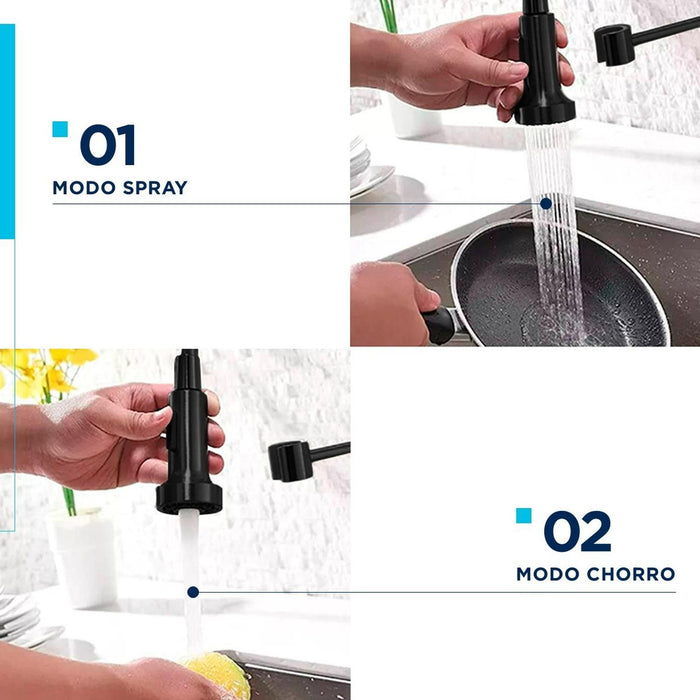 01
MODO SPRAY

02
MODO CHORRO