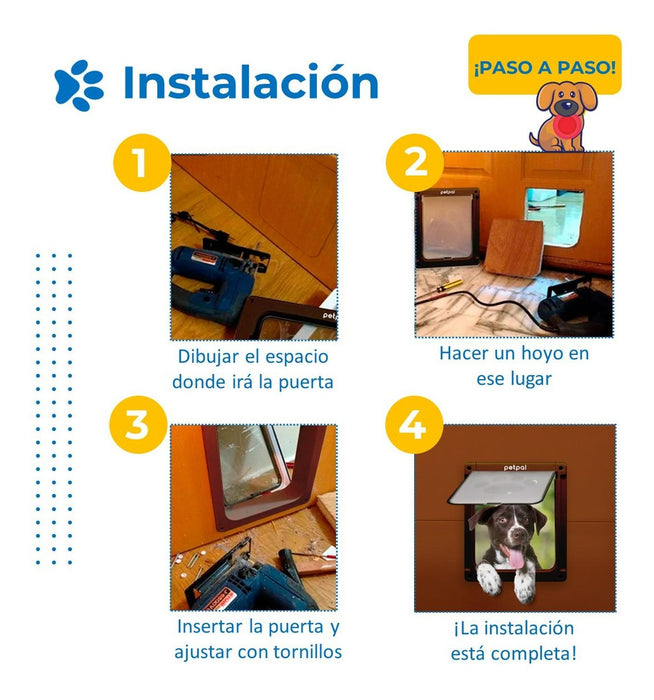 Instalación

¡PASO A PASO!

1

petpal

Dibujar el espacio donde irá la puerta

2

petpal

Hacer un hoyo en ese lugar

3

Insertar la puerta y ajustar con tornillos

4

petpal

¡La instalación está completa!