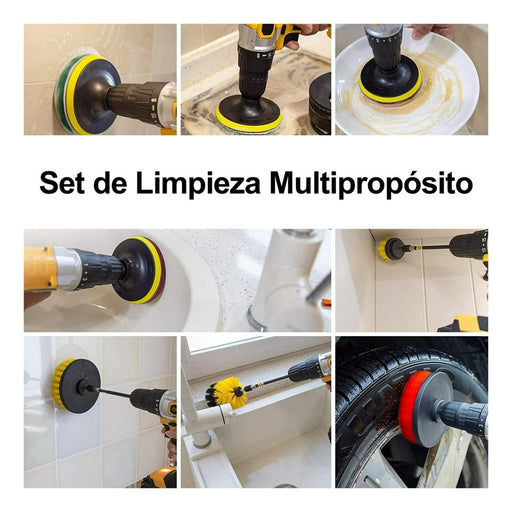 Set de Limpieza Multipropósito