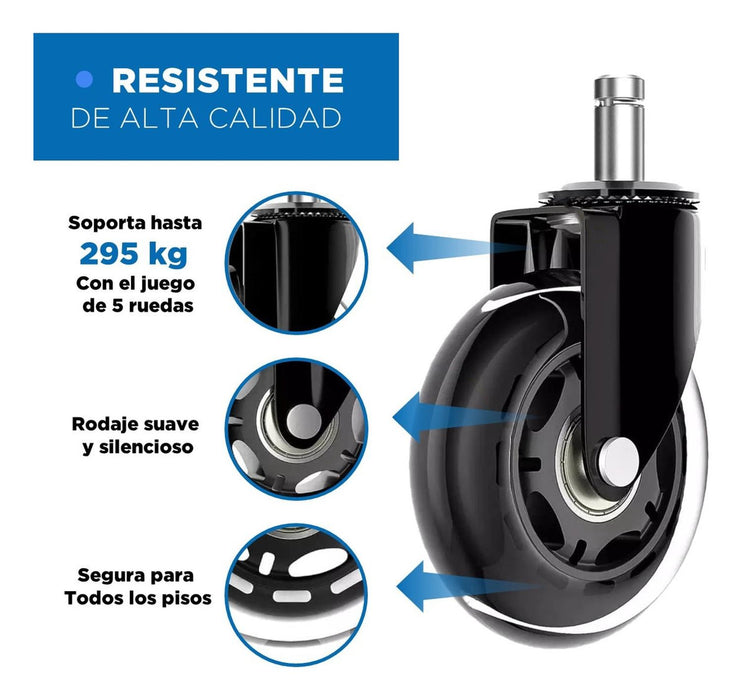 RESISTENTE
DE ALTA CALIDAD

Soporta hasta
295 kg
Con el juego de 5 ruedas

Rodaje suave y silencioso

Segura para Todos los pisos