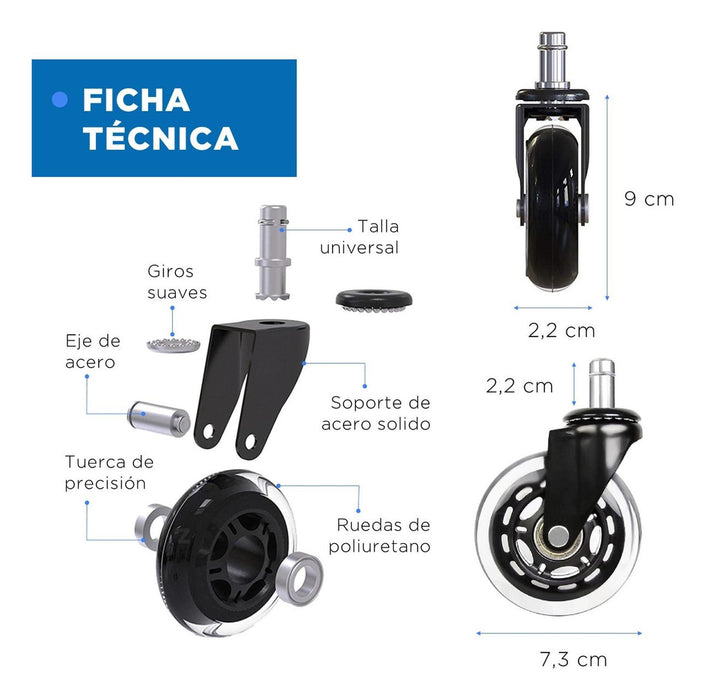 FICHA TÉCNICA

Talla universal

Giros suaves

Eje de acero

Soporte de acero solido

Tuerca de precisión

Ruedas de poliuretano

9 cm

2,2 cm

2,2 cm

7,3 cm