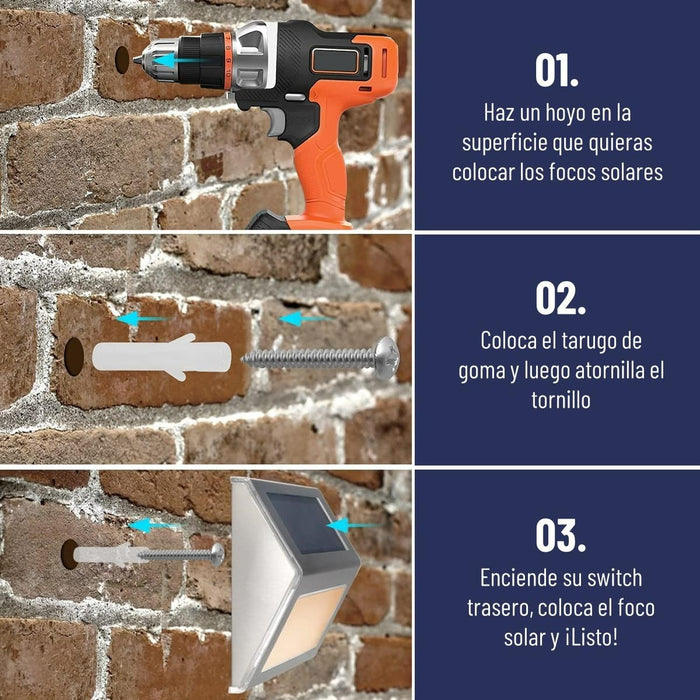 01.

Haz un hoyo en la superficie que quieras colocar los focos solares

02.

Coloca el tarugo de goma y luego atornilla el tornillo

03.

Enciende su switch trasero, coloca el foco solar y ¡Listo!