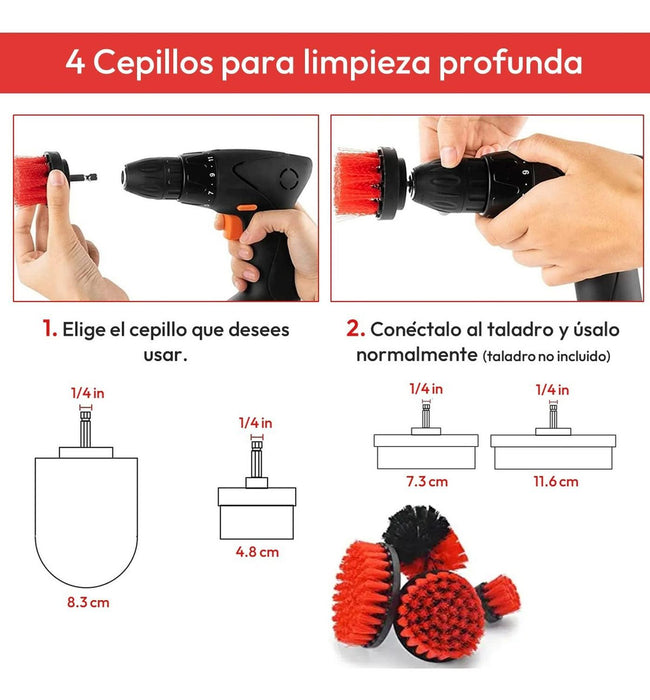 4 Cepillos para limpieza profunda

1. Elige el cepillo que desees usar.

2. Conéctalo al taladro y úsalo normalmente (taladro no incluido)

1/4 in

8.3 cm

1/4 in

4.8 cm

1/4 in

7.3 cm

1/4 in

11.6 cm